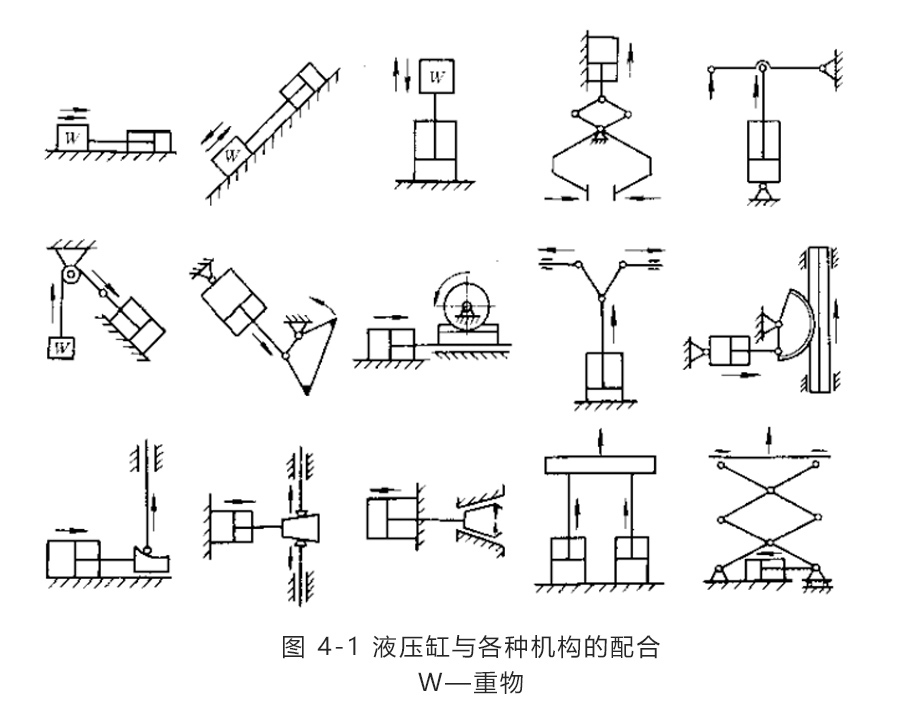 W
W
W
W

图 4-1 液压缸与各种机构的配合
W—重物