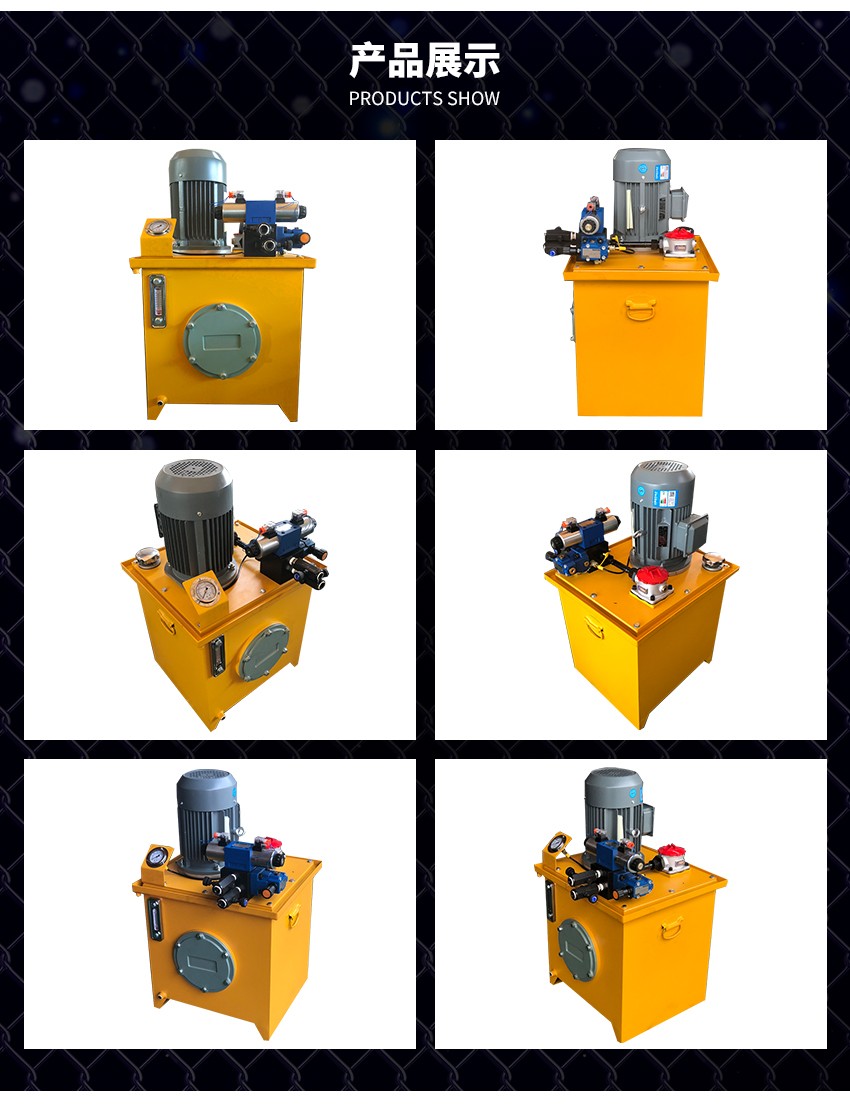 产品展示
PRODUCTS SHOW